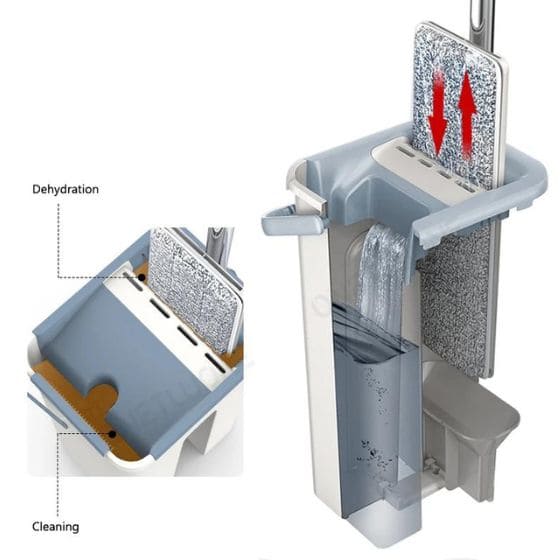 Dehydration

Cleaning