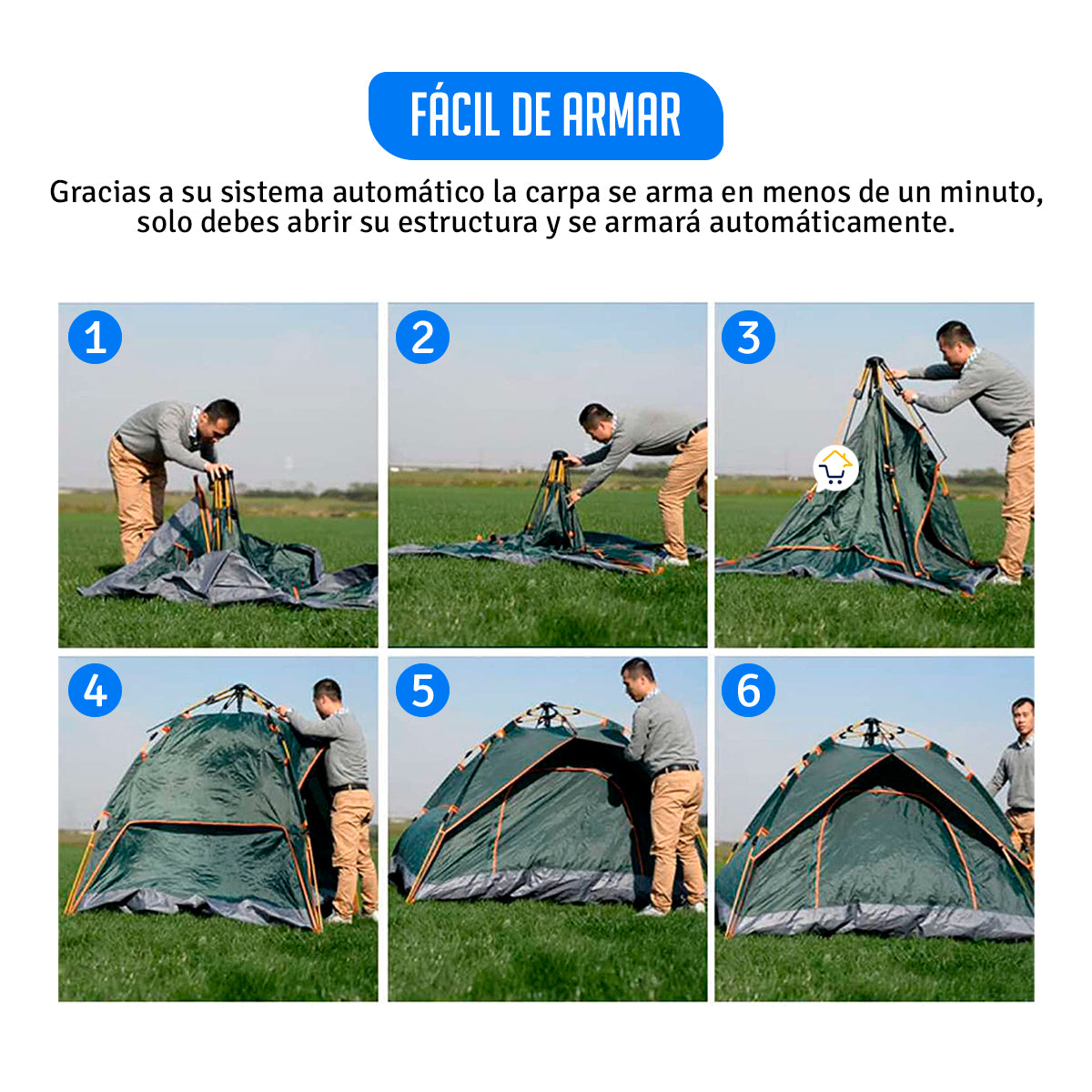 FÁCIL DE ARMAR

Gracias a su sistema automático la carpa se arma en menos de un minuto, solo debes abrir su estructura y se armará automáticamente.

1

2

3

4

5

6