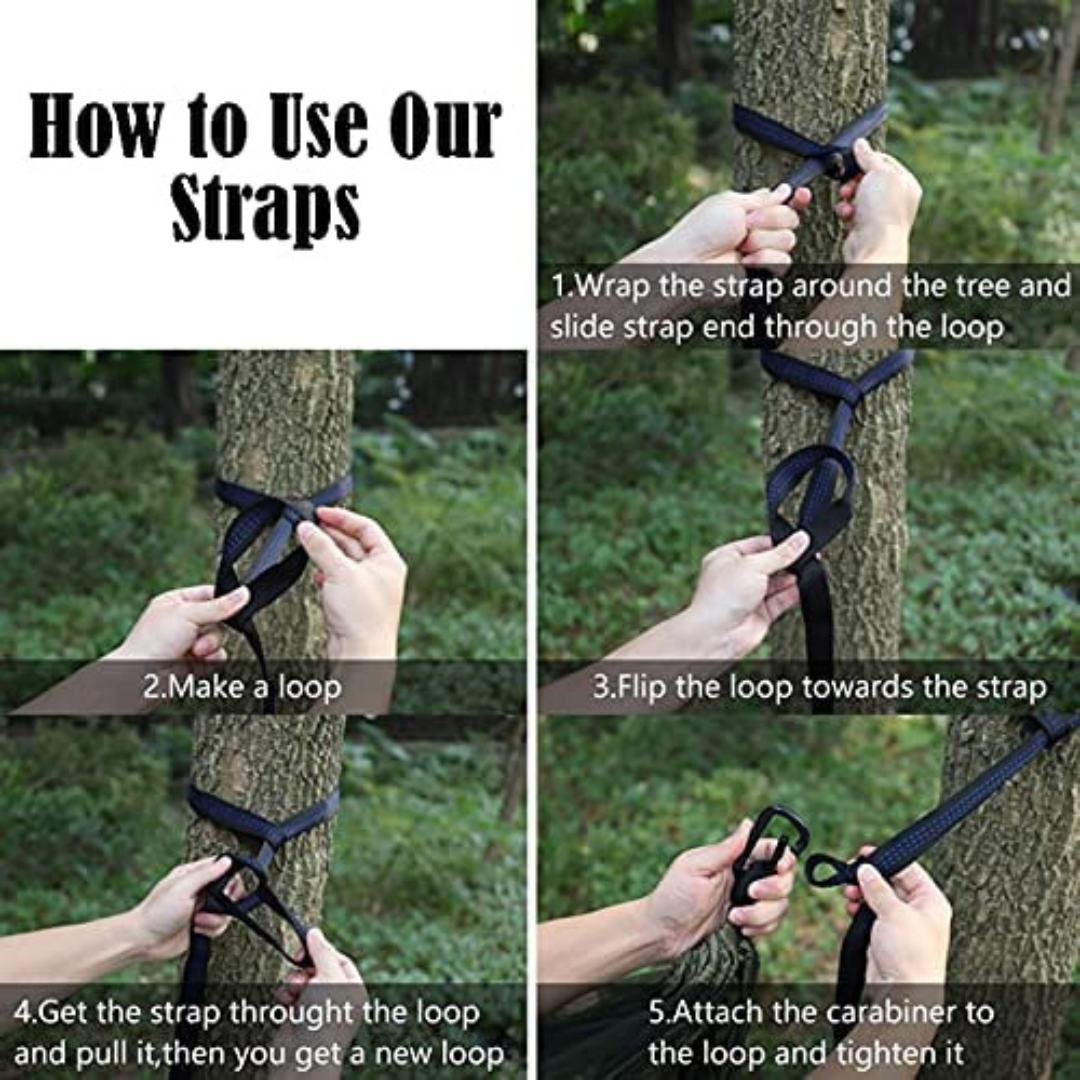 How to Use Our Straps

1.Wrap the strap around the tree and slide strap end through the loop

2.Make a loop

3.Flip the loop towards the strap

4.Get the strap throught the loop and pull it,then you get a new loop

5.Attach the carabiner to the loop and tighten it