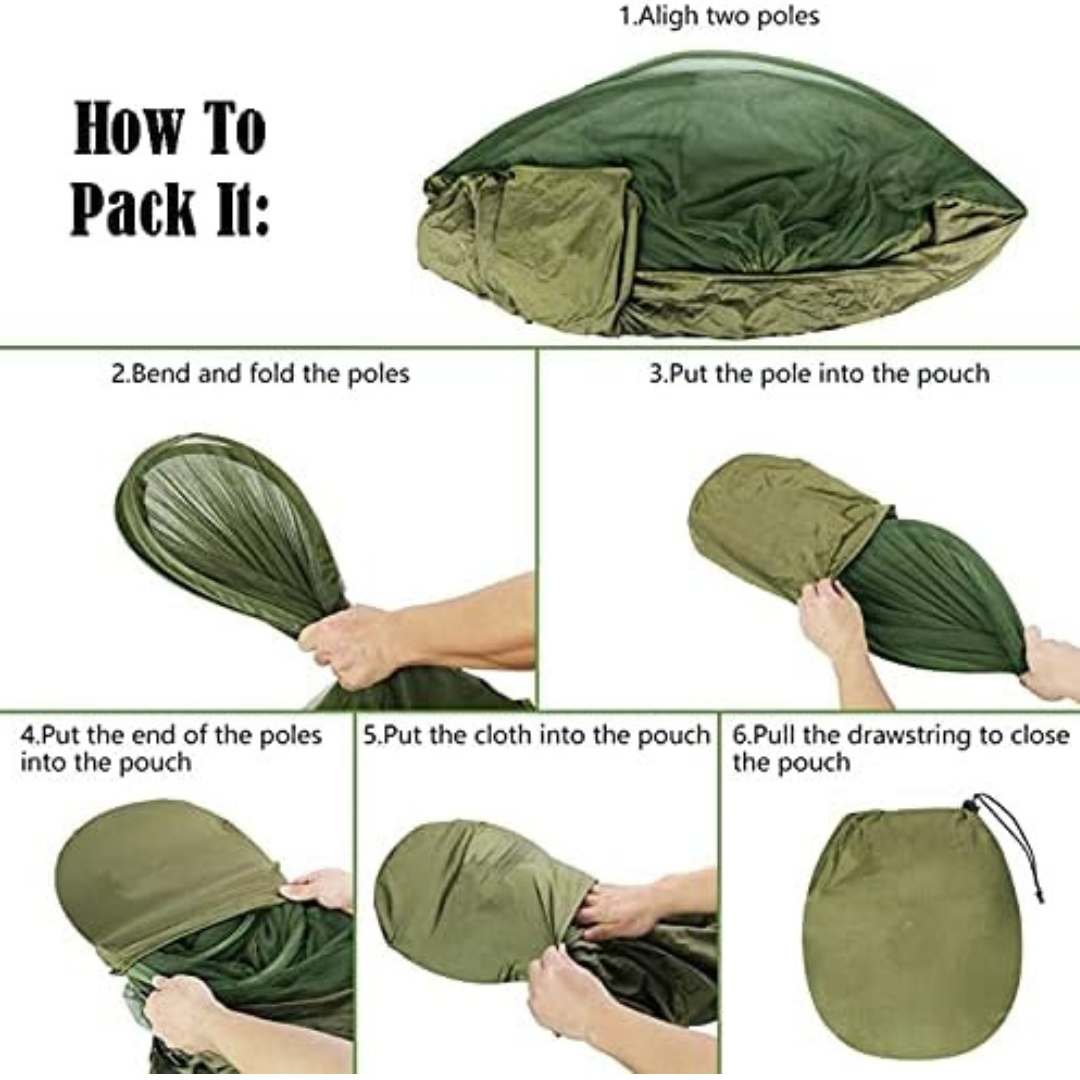 How To Pack It:

1.Aligh two poles

2.Bend and fold the poles

3.Put the pole into the pouch

4.Put the end of the poles into the pouch

5.Put the cloth into the pouch

6.Pull the drawstring to close the pouch