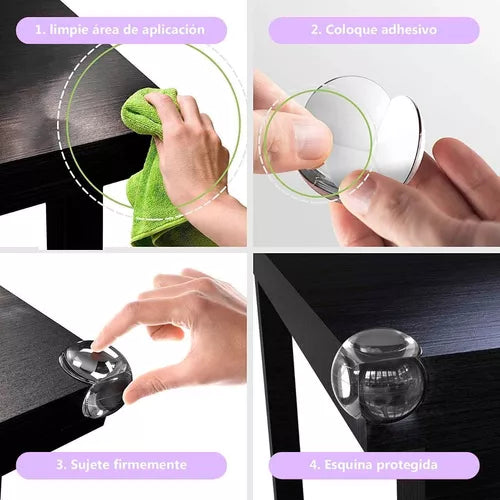 1. limpie área de aplicación

2. Coloque adhesivo

3. Sujete firmemente

4. Esquina protegida