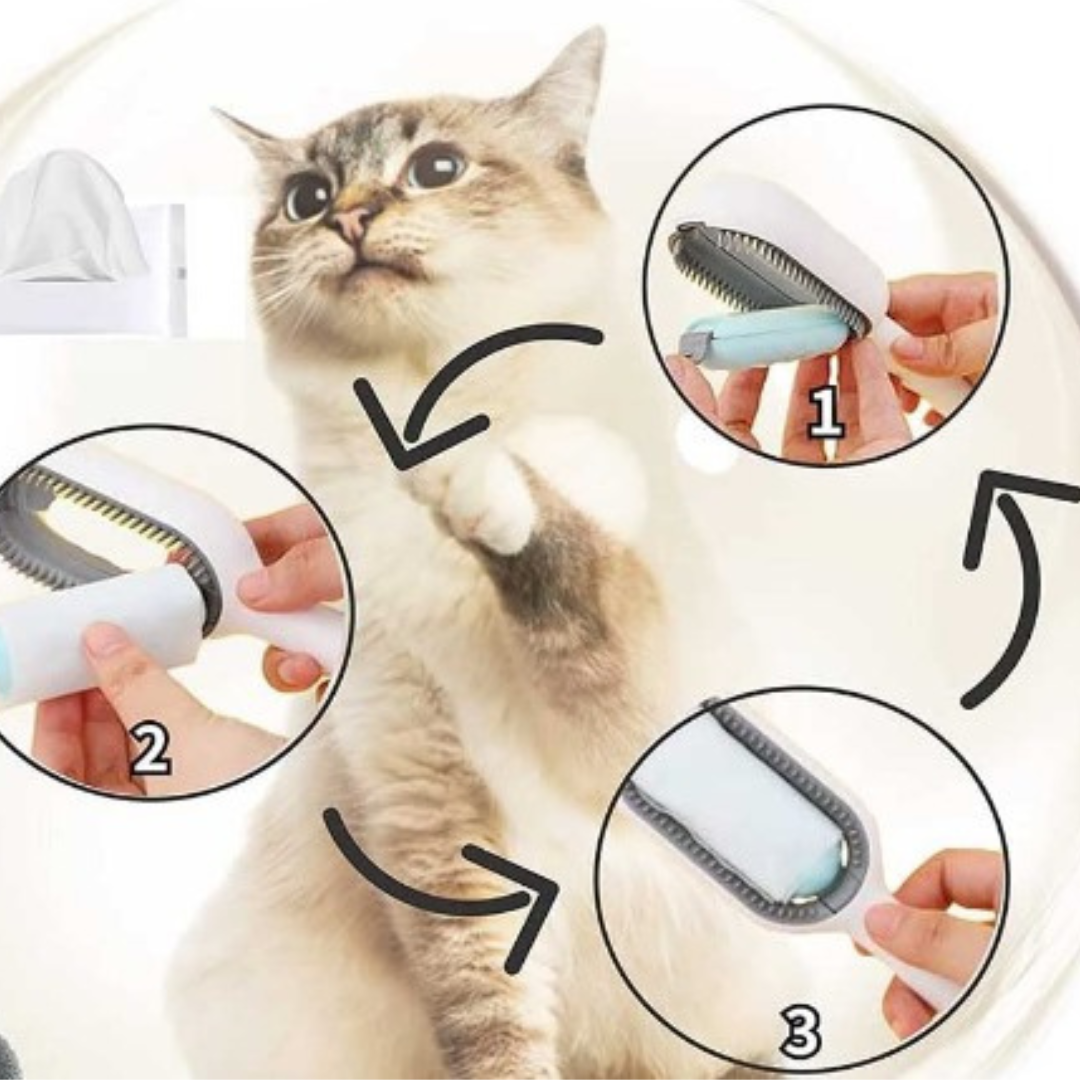 1

2

3