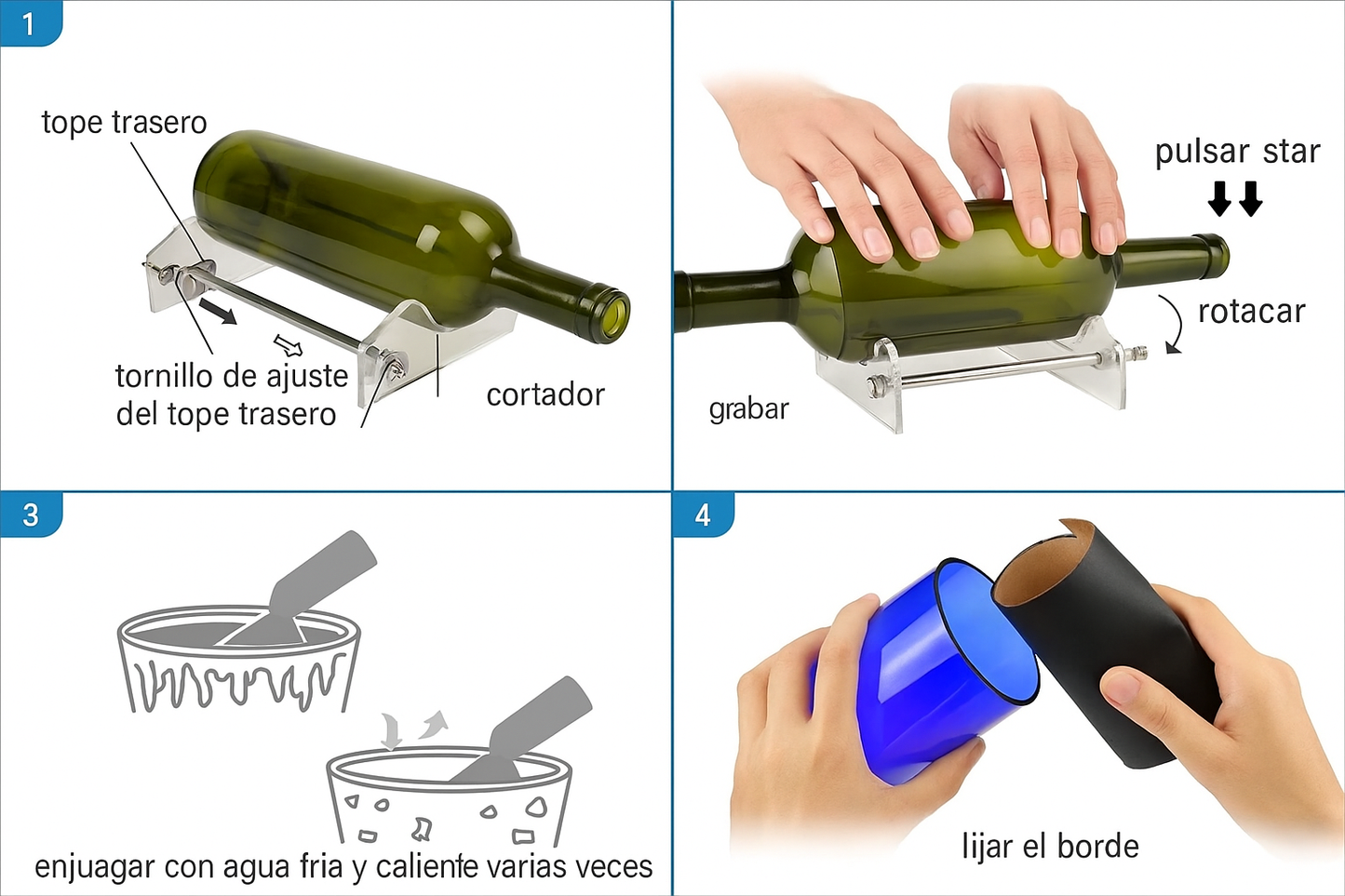 1

tope trasero

tornillo de ajuste del tope trasero

cortador

pulsar star

rotacar

grabar

3

enjuagar con agua fria y caliente varias veces

4

lijar el borde