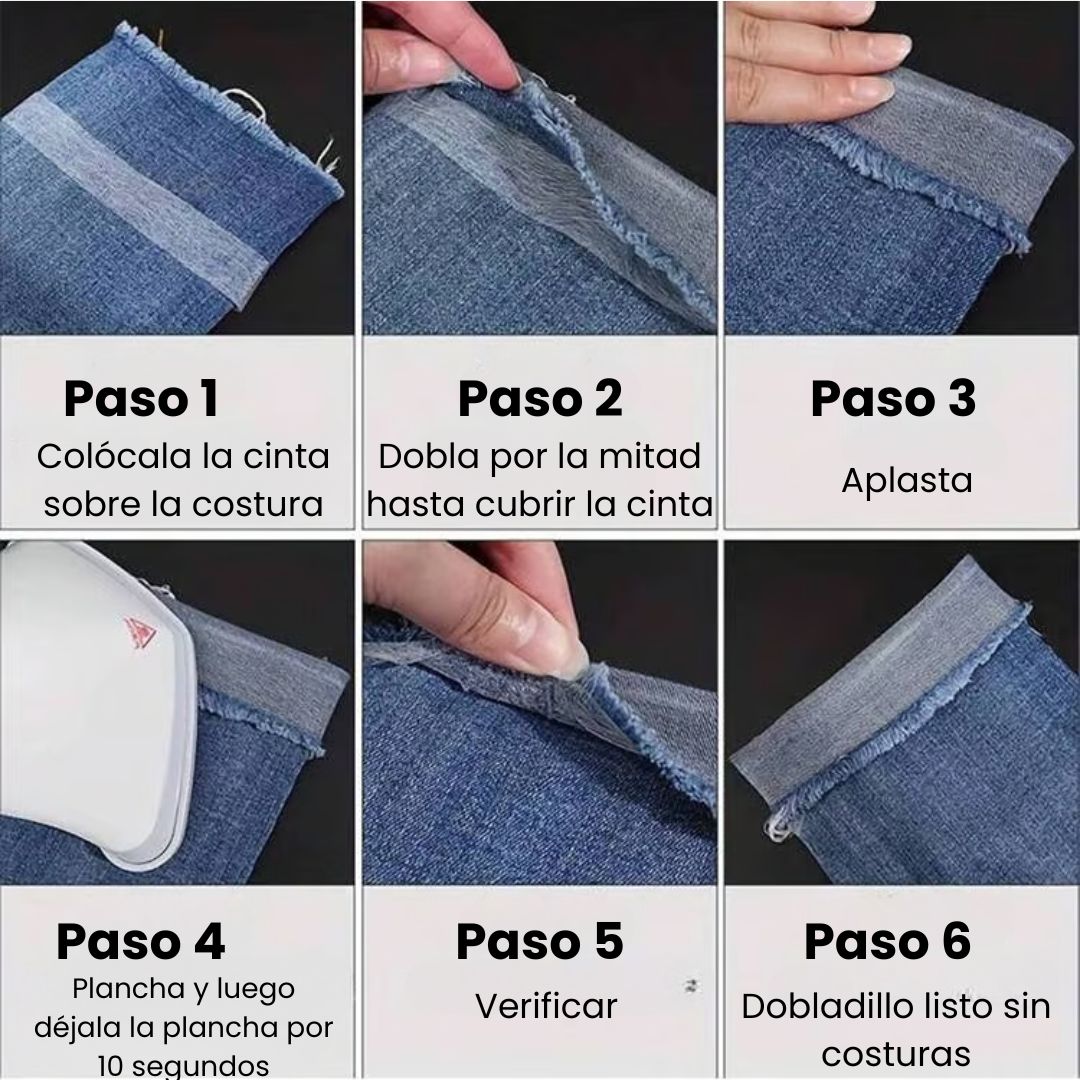 Paso 1
Colócala la cinta sobre la costura

Paso 2
Dobla por la mitad hasta cubrir la cinta

Paso 3
Aplasta

Paso 4
Plancha y luego déjala la plancha por 10 segundos

Paso 5
Verificar

Paso 6
Dobladillo listo sin costuras