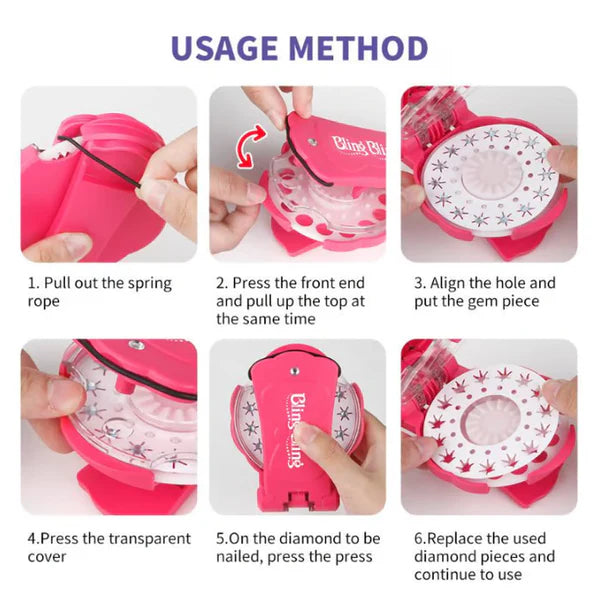 USAGE METHOD

Bling Blin

1. Pull out the spring rope

2. Press the front end and pull up the top at the same time

3. Align the hole and put the gem piece

Bling Bling

4.Press the transparent cover

5.On the diamond to be nailed, press the press

6.Replace the used diamond pieces and continue to use