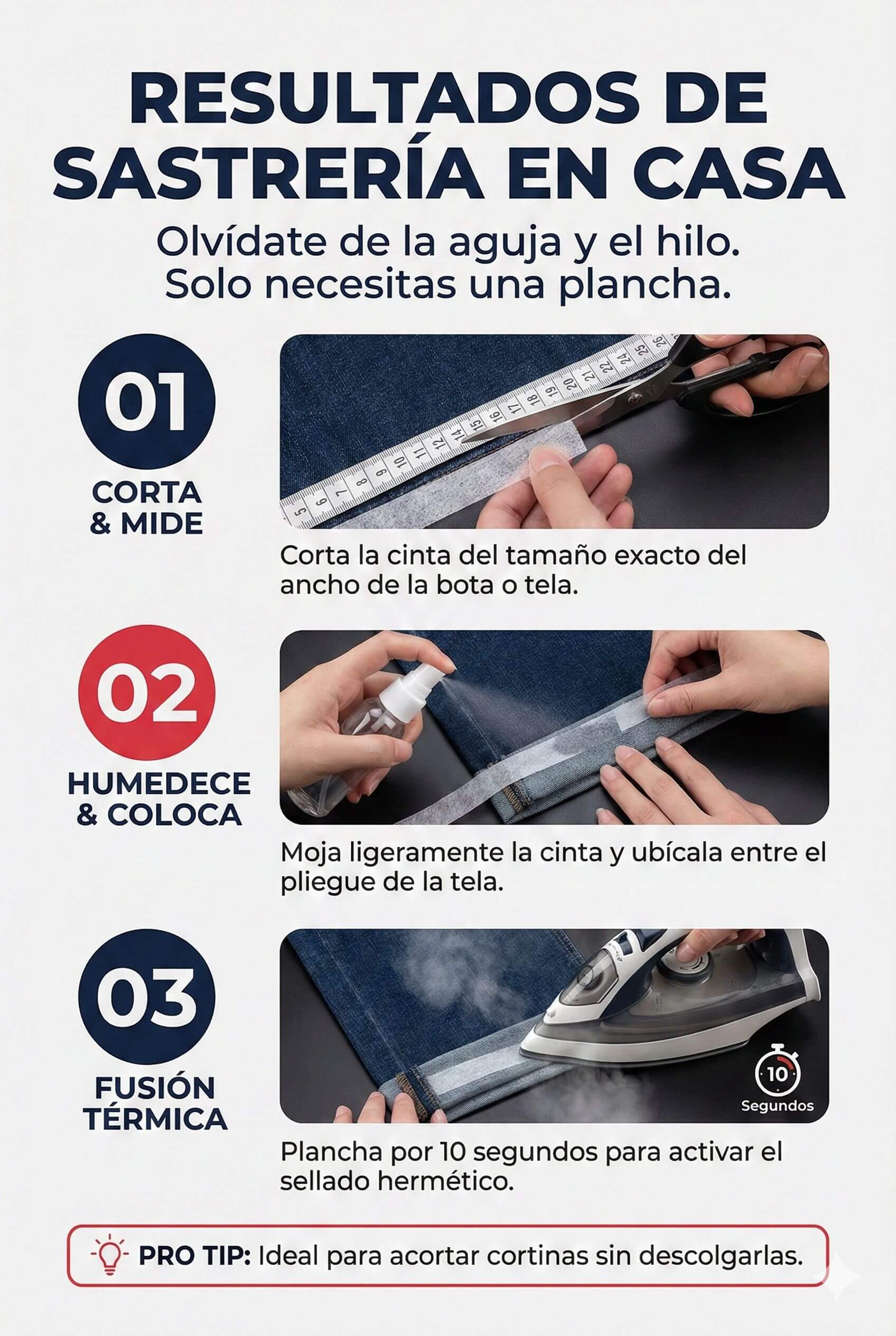 RESULTADOS DE SASTRERÍA EN CASA

Olvídate de la aguja y el hilo. Solo necesitas una plancha.

01

CORTA & MIDE

5 6 7 8 9 10 11 12 13 14 15 16 17 18 19 20 21 22 23 24 25 26

Corta la cinta del tamaño exacto del ancho de la bota o tela.

02

HUMEDECE & COLOCA

Moja ligeramente la cinta y ubícala entre el pliegue de la tela.

03

FUSIÓN TÉRMICA

10
Segundos

Plancha por 10 segundos para activar el sellado hermético.

PRO TIP: Ideal para acortar cortinas sin descolgarlas.