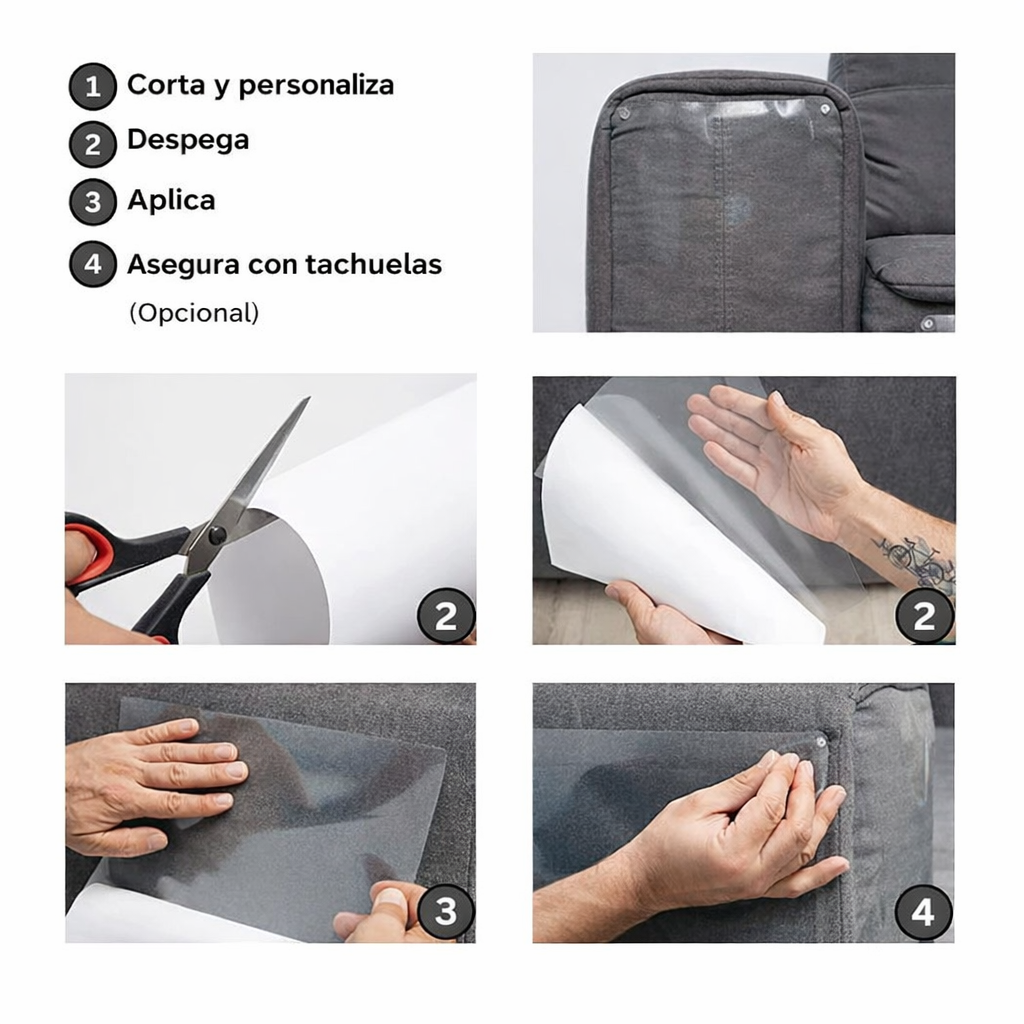 1 Corta y personaliza
2 Despega
3 Aplica
4 Asegura con tachuelas (Opcional)

2

2

3

4