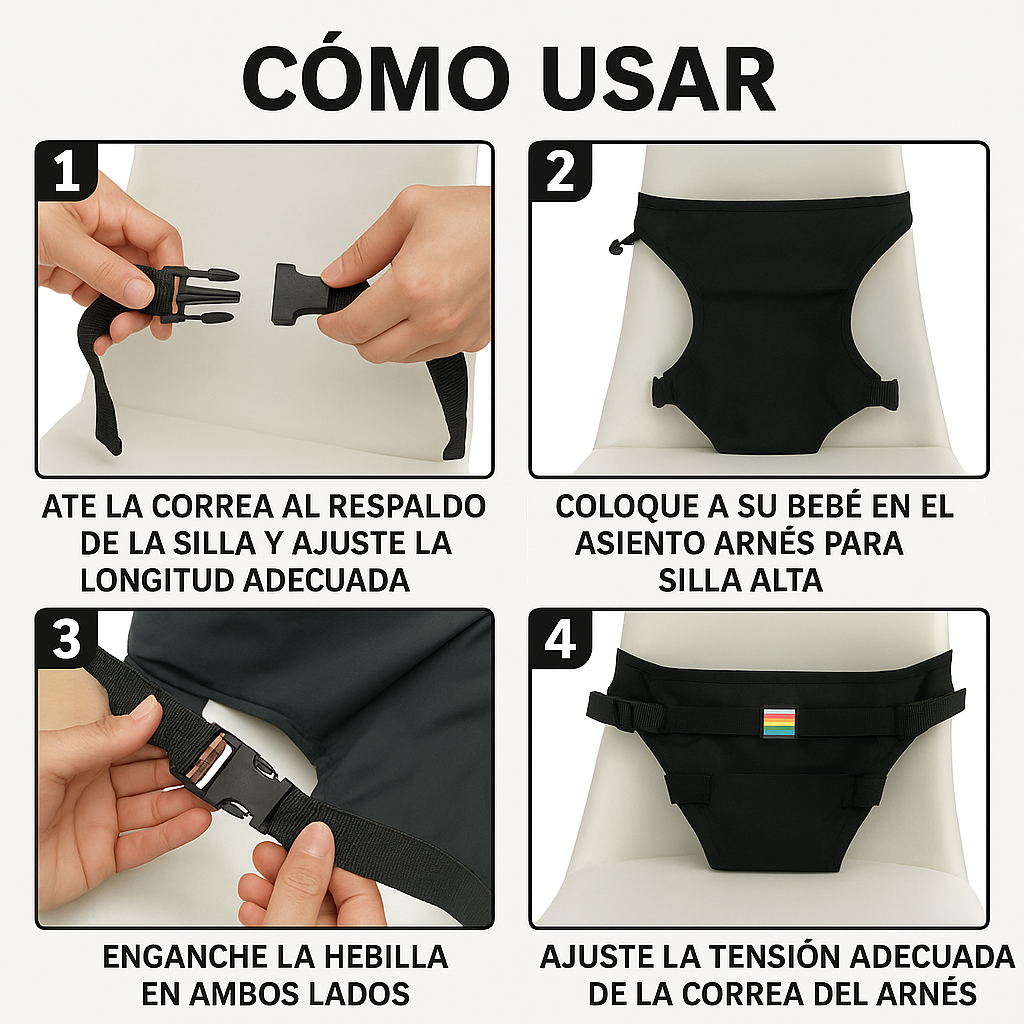 CÓMO USAR

1

ATE LA CORREA AL RESPALDO DE LA SILLA Y AJUSTE LA LONGITUD ADECUADA

2

COLOQUE A SU BEBÉ EN EL ASIENTO ARNÉS PARA SILLA ALTA

3

ENGANCHE LA HEBILLA EN AMBOS LADOS

4

AJUSTE LA TENSIÓN ADECUADA DE LA CORREA DEL ARNÉS