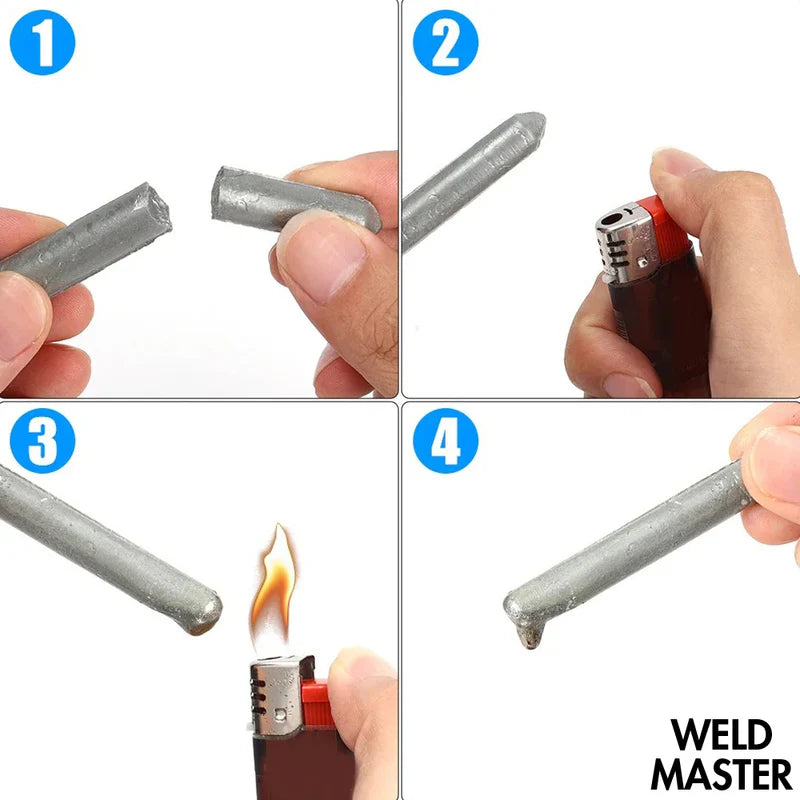 1

2

3

4

WELD MASTER